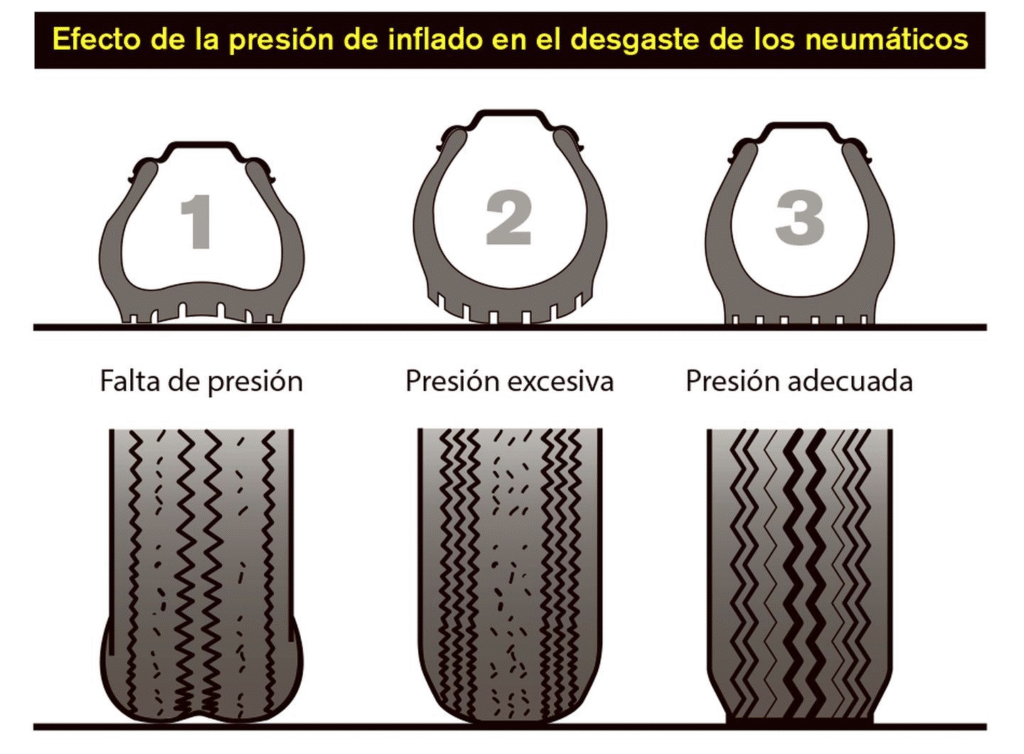 Efecto de la presión de inflado en el desgaste de los neumáticos

1

2

3

Falta de presión

Presión excesiva

Presión adecuada